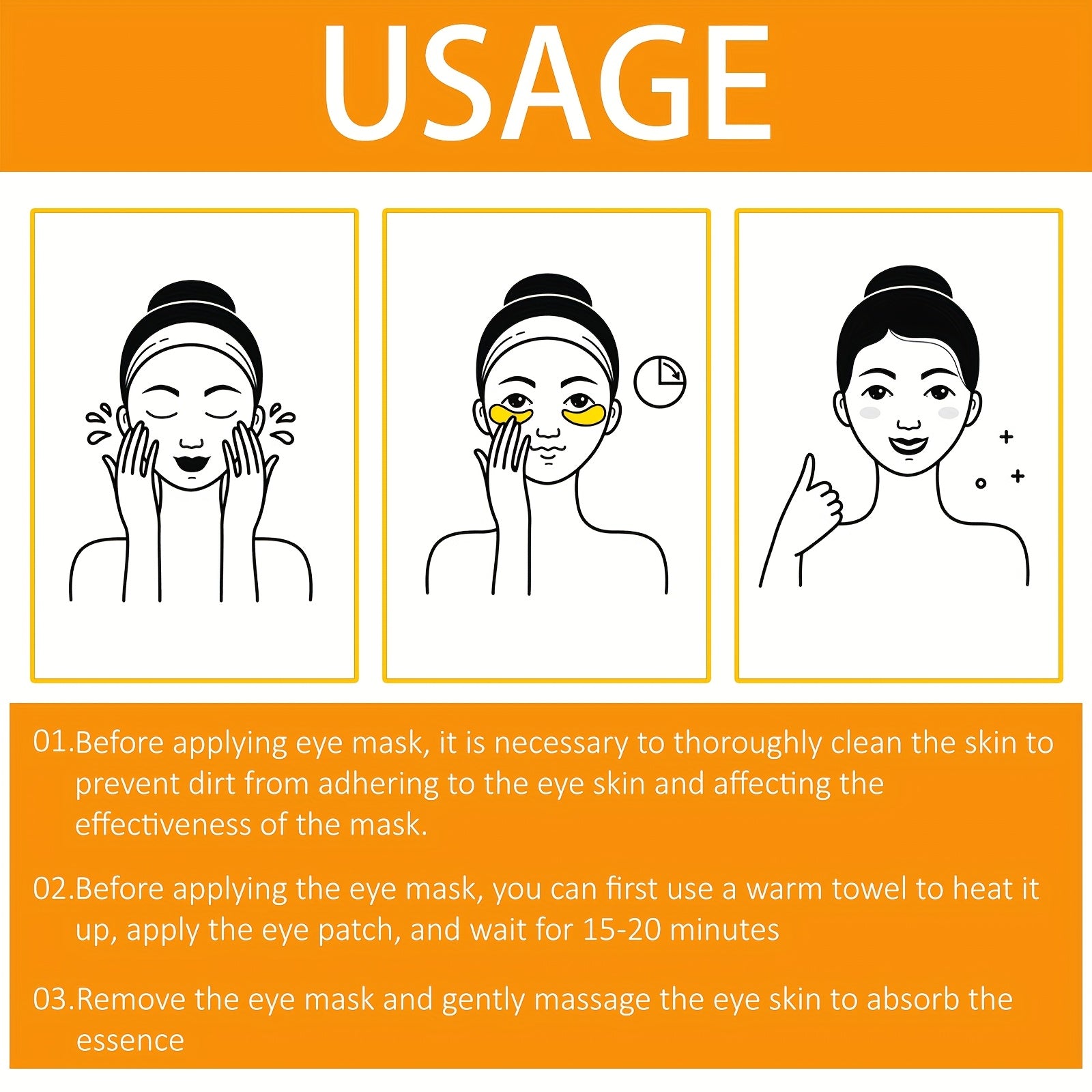 USAGE

01.Before applying eye mask, it is necessary to thoroughly clean the skin to prevent dirt from adhering to the eye skin and affecting the effectiveness of the mask.

02.Before applying the eye mask, you can first use a warm towel to heat it up, apply the eye patch, and wait for 15-20 minutes

03.Remove the eye mask and gently massage the eye skin to absorb the essence